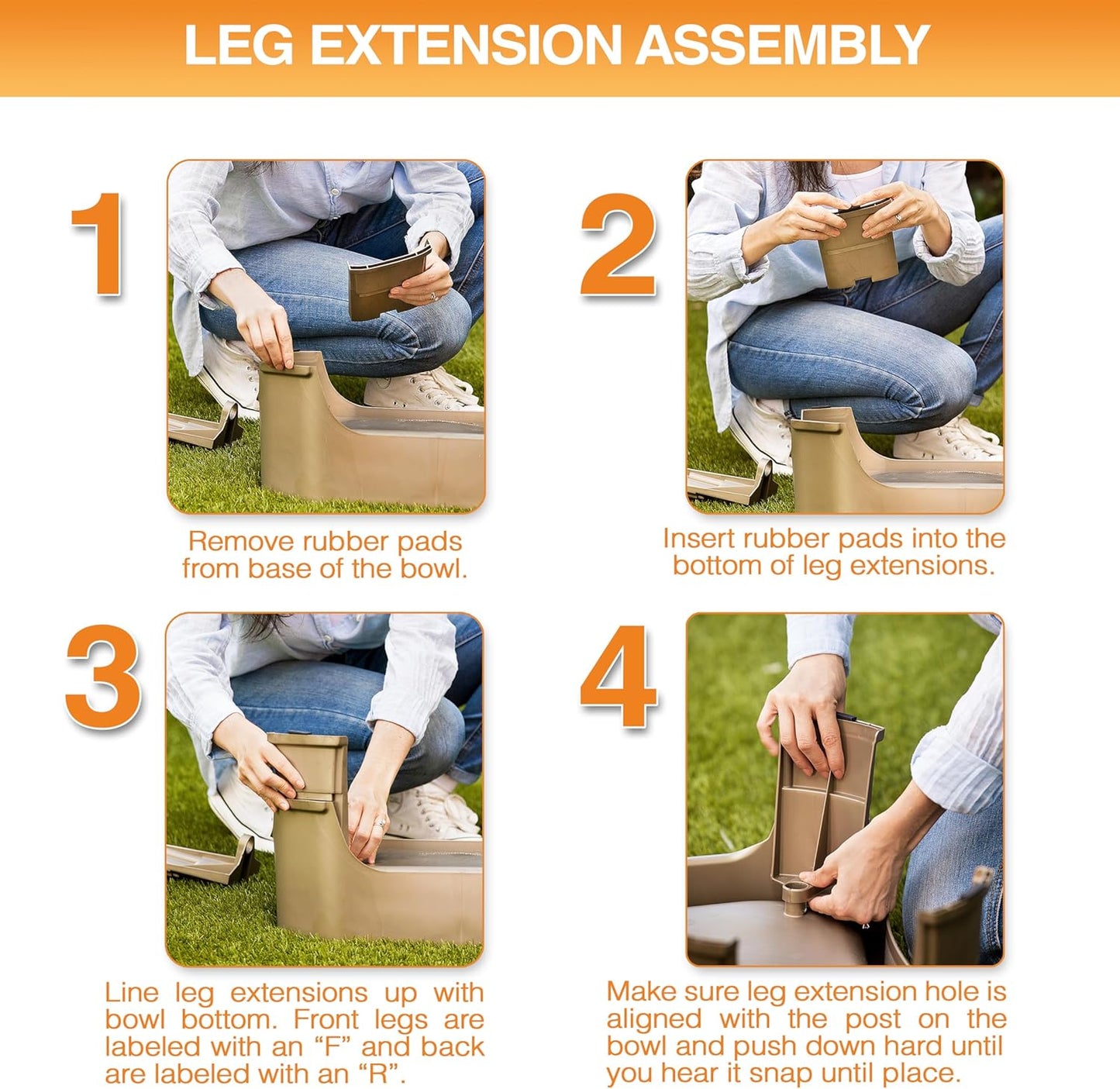 LEG EXTENSION ASSEMBLY

1

Remove rubber pads from base of the bowl.

2

Insert rubber pads into the bottom of leg extensions.

3

Line leg extensions up with bowl bottom. Front legs are labeled with an “F” and back are labeled with an “R”.

4

Make sure leg extension hole is aligned with the post on the bowl and push down hard until you hear it snap until place.